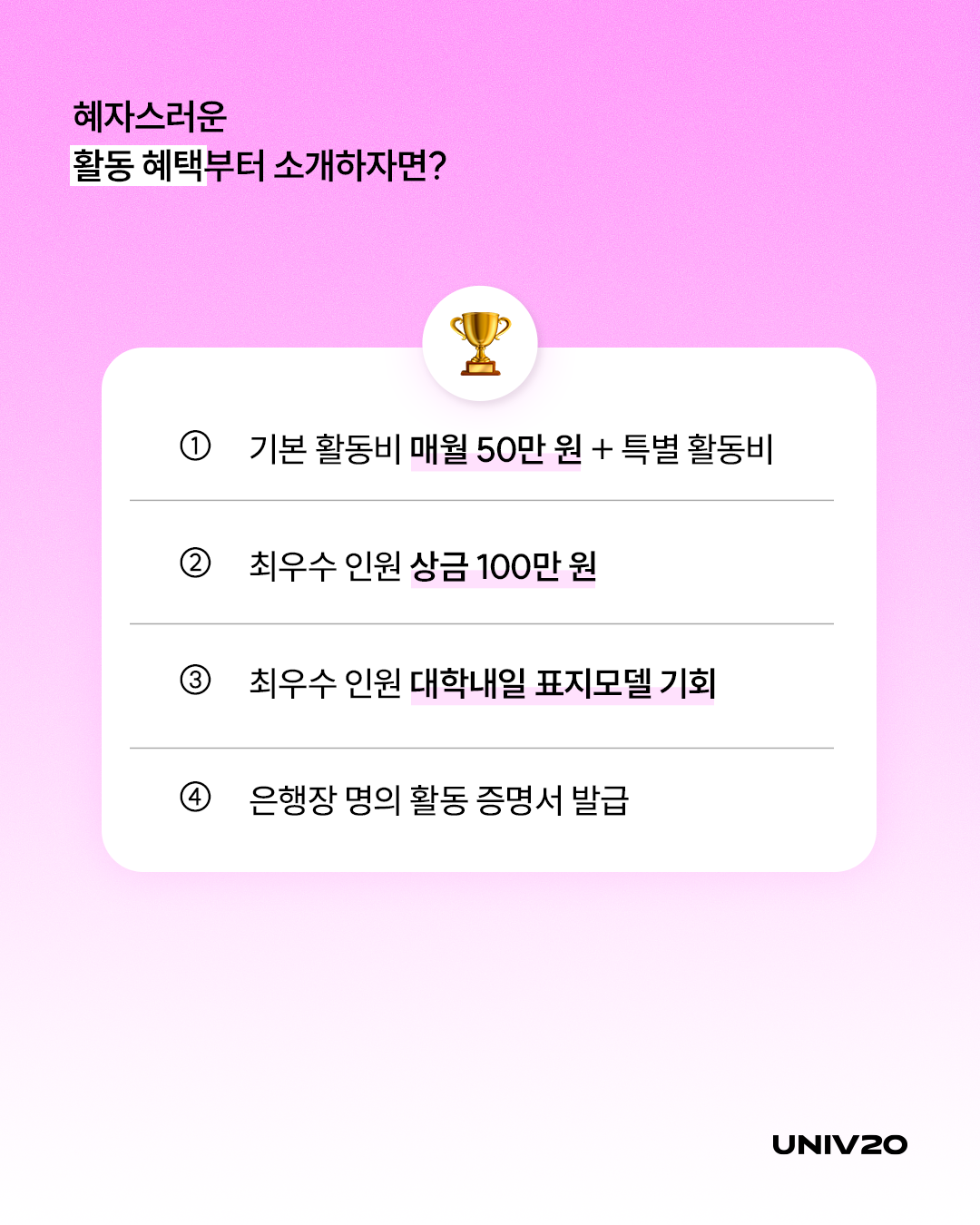 혜자스러운
활동 혜택부터 소개하자면?

① 기본 활동비 매월 50만 원 + 특별 활동비

② 최우수 인원 상금 100만 원

③ 최우수 인원 대학내일 표지모델 기회

④ 은행장 명의 활동 증명서 발급

UNIV20